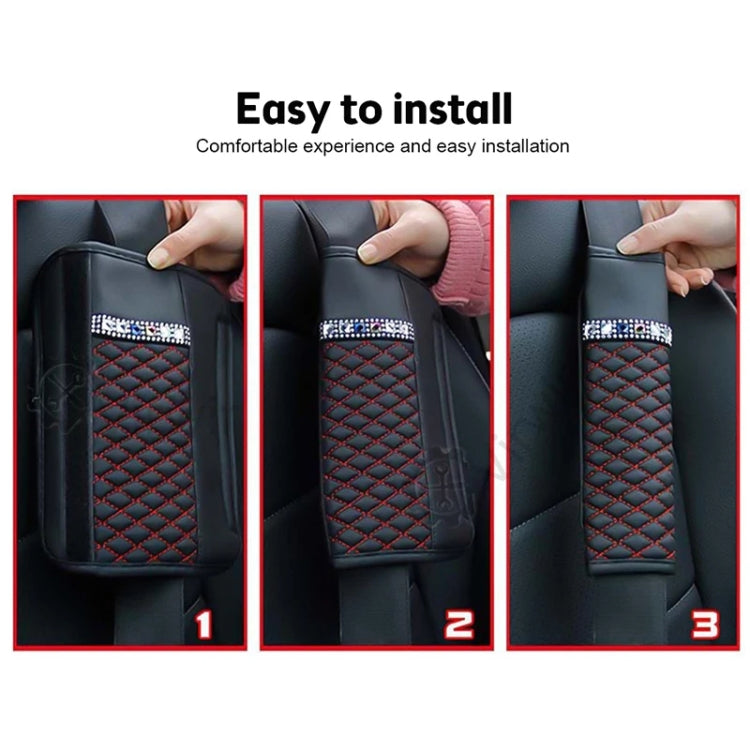 Easy to install

Comfortable experience and easy installation

1

2

3