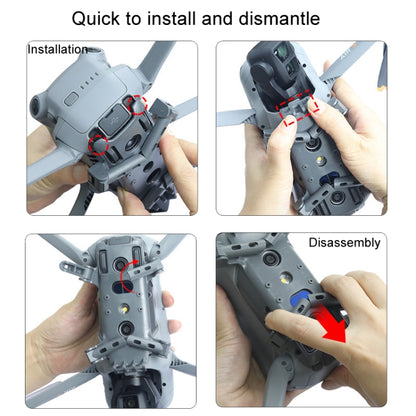 Quick to install and dismantle

Installation

Disassembly