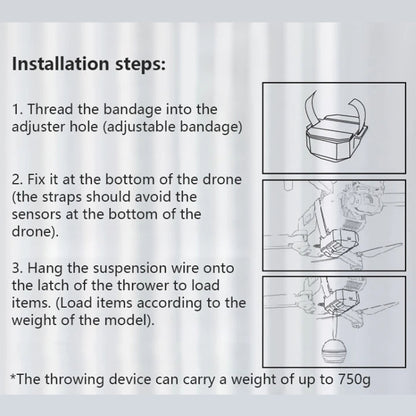 Installation steps:

1. Thread the bandage into the adjuster hole (adjustable bandage)

2. Fix it at the bottom of the drone (the straps should avoid the sensors at the bottom of the drone).

3. Hang the suspension wire onto the latch of the thrower to load items. (Load items according to the weight of the model).

*The throwing device can carry a weight of up to 750g