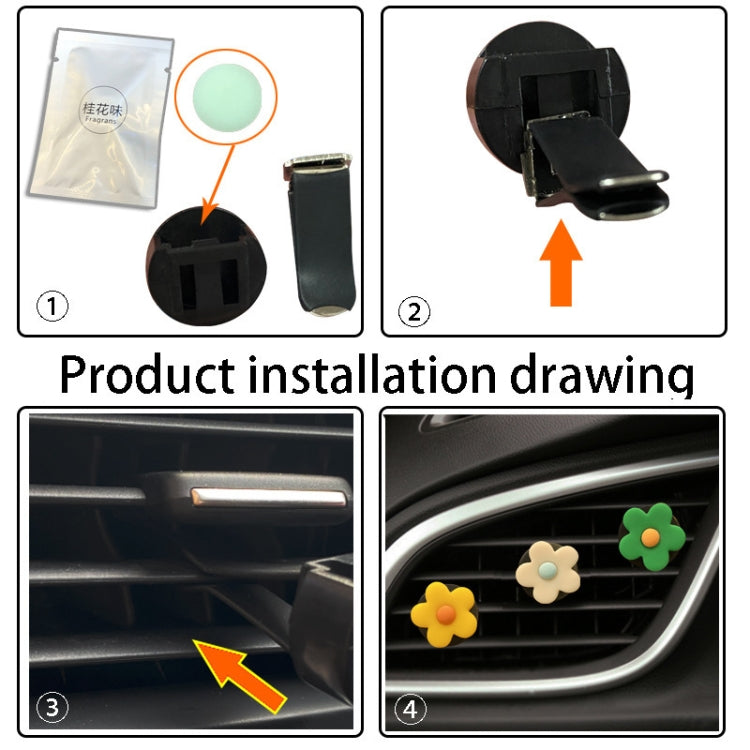 桂花味
Fragrans

①

②

Product installation drawing

③

④