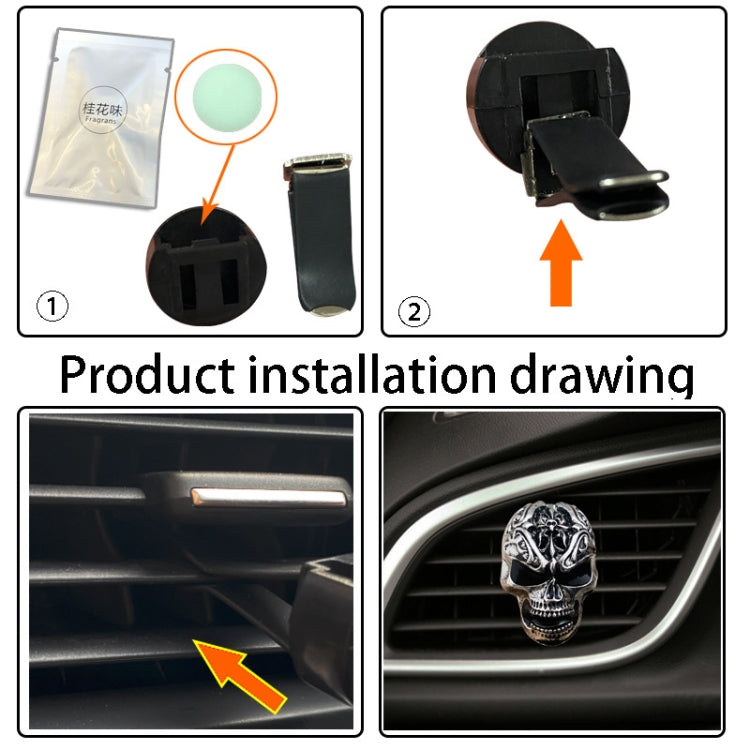 桂花味
Fragrans

①

②

Product installation drawing