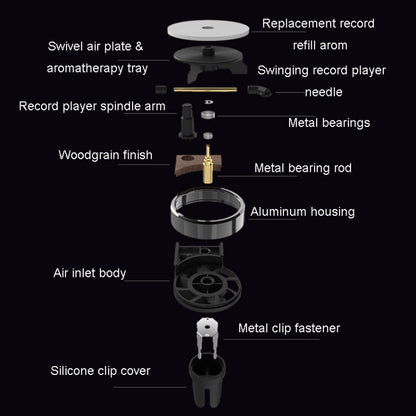 Replacement record refill arom

Swivel air plate & aromatherapy tray

Swinging record player needle

Record player spindle arm

Metal bearings

Woodgrain finish

Metal bearing rod

Aluminum housing

Air inlet body

Metal clip fastener

Silicone clip cover