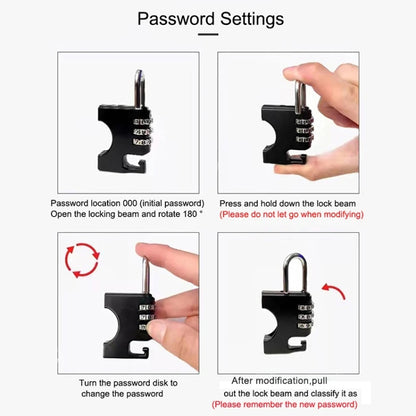 Password Settings

Password location 000 (initial password)
Open the locking beam and rotate 180 °

Press and hold down the lock beam
(Please do not let go when modifying)

Turn the password disk to change the password

After modification,pull out the lock beam and classify it as
(Please remember the new password)