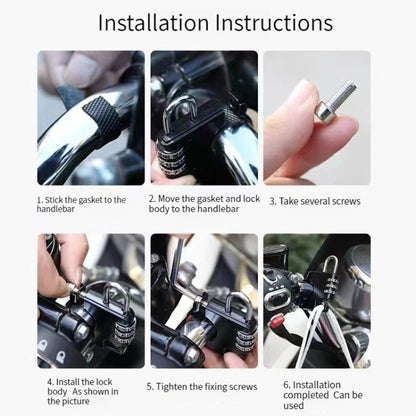 Installation Instructions

1. Stick the gasket to the handlebar

2. Move the gasket and lock body to the handlebar

3. Take several screws

4. Install the lock body As shown in the picture

5. Tighten the fixing screws

6. Installation completed Can be used