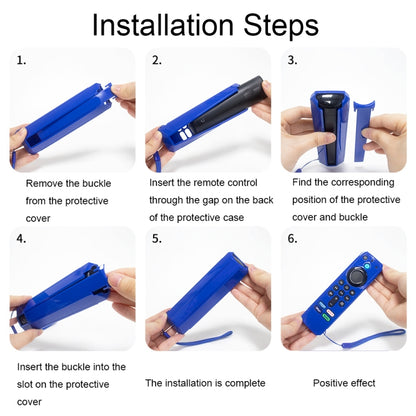 Installation Steps

1.

Remove the buckle from the protective cover

2.

Insert the remote control through the gap on the back of the protective case

3.

Find the corresponding position of the protective cover and buckle

4.

Insert the buckle into the slot on the protective cover

5.

The installation is complete

6.

Positive effect