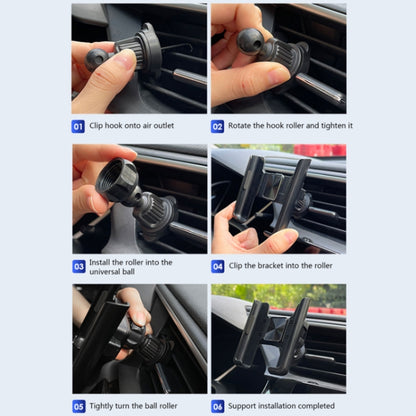 01 Clip hook onto air outlet

02 Rotate the hook roller and tighten it

03 Install the roller into the universal ball

04 Clip the bracket into the roller

05 Tightly turn the ball roller

06 Support installation completed