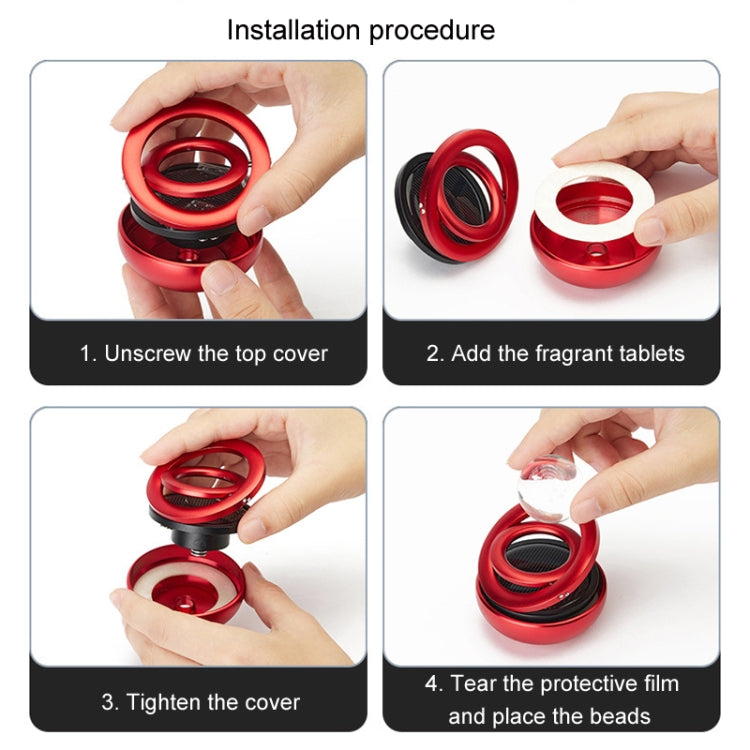 Installation procedure

1. Unscrew the top cover

2. Add the fragrant tablets

3. Tighten the cover

4. Tear the protective film and place the beads