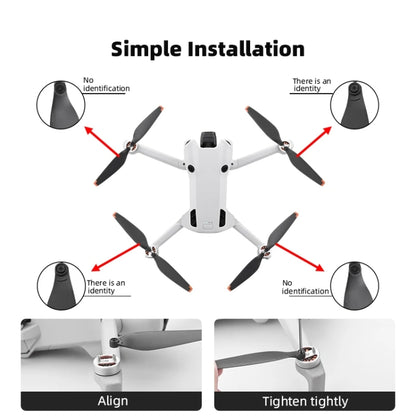 Simple Installation

No identification

There is an identity

There is an identity

No identification

Align

Tighten tightly