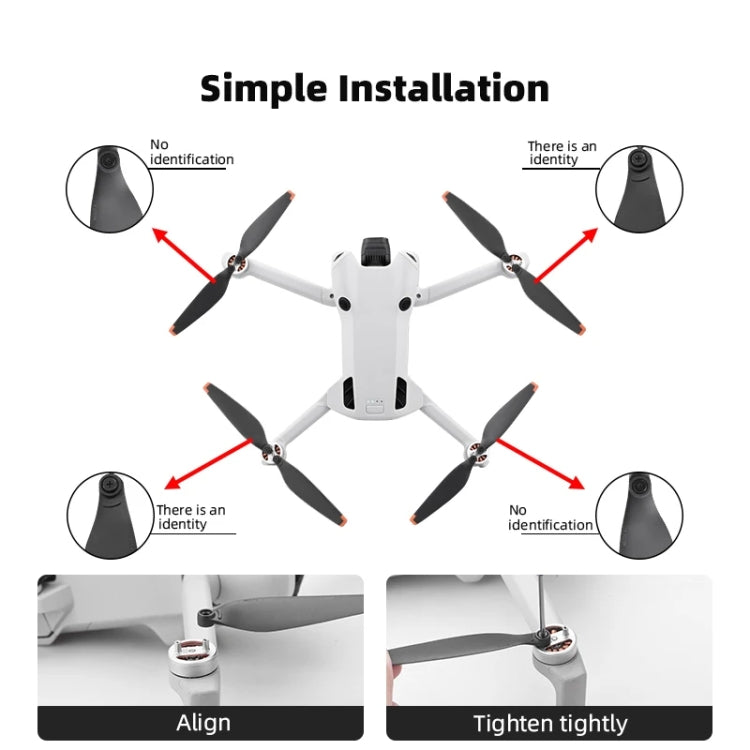 Simple Installation

No identification

There is an identity

There is an identity

No identification

Align

Tighten tightly