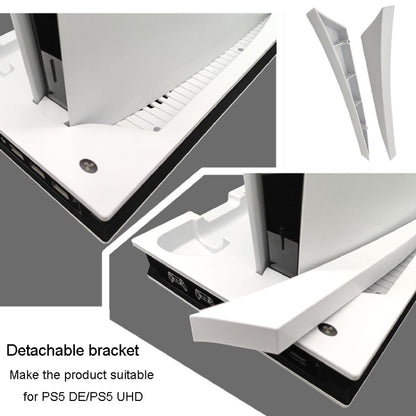 Detachable bracket

Make the product suitable for PS5 DE/PS5 UHD