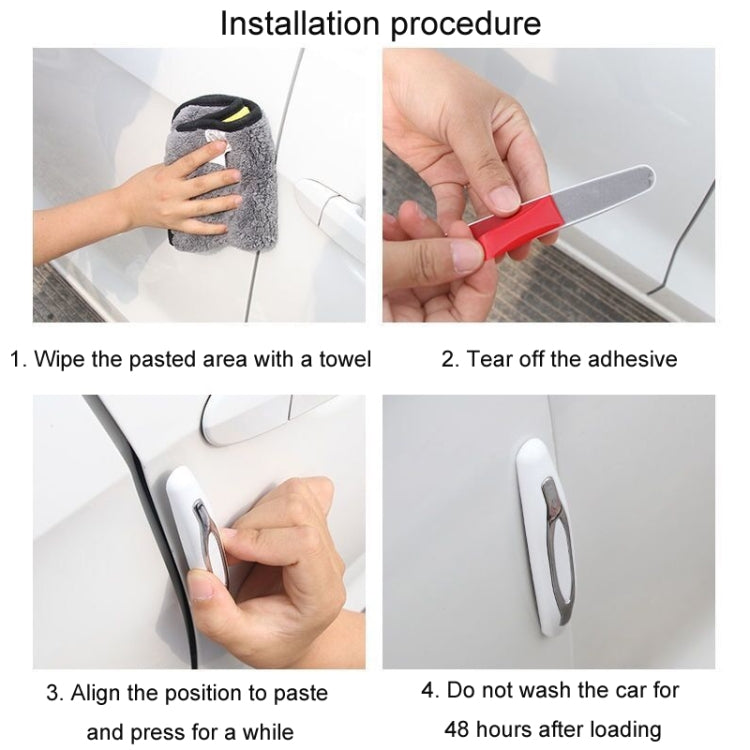 Installation procedure

1. Wipe the pasted area with a towel

2. Tear off the adhesive

3. Align the position to paste and press for a while

4. Do not wash the car for 48 hours after loading