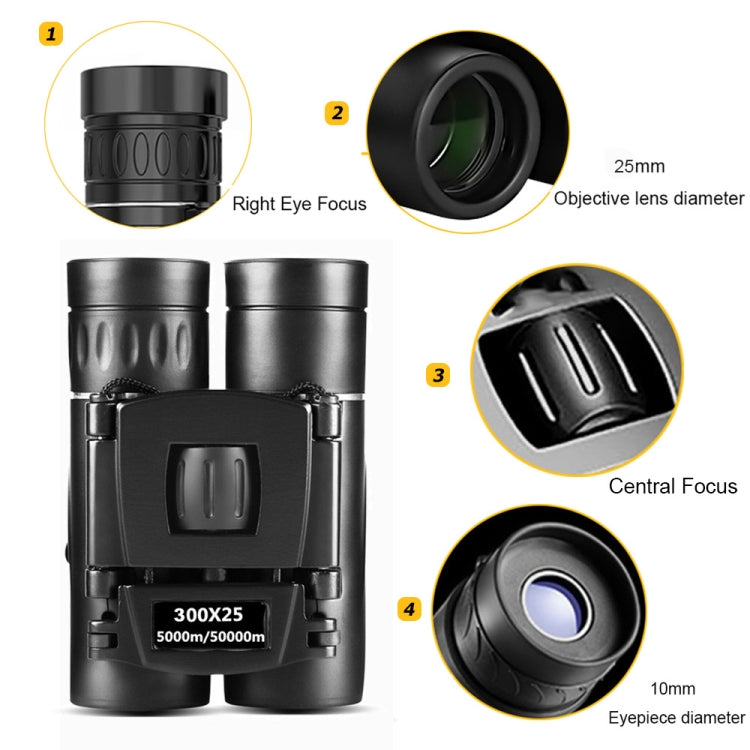 1

Right Eye Focus

2

25mm
Objective lens diameter

3

Central Focus

300X25
5000m/50000m

4

10mm
Eyepiece diameter