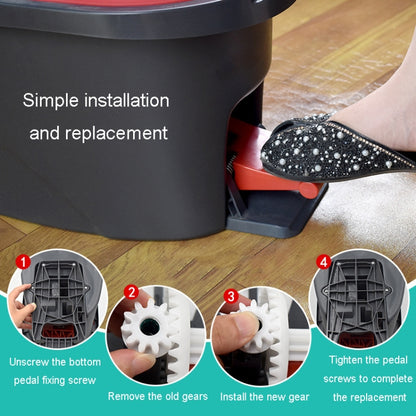 Simple installation and replacement

1
Unscrew the bottom pedal fixing screw

2
Remove the old gears

3
Install the new gear

4
Tighten the pedal screws to complete the replacement