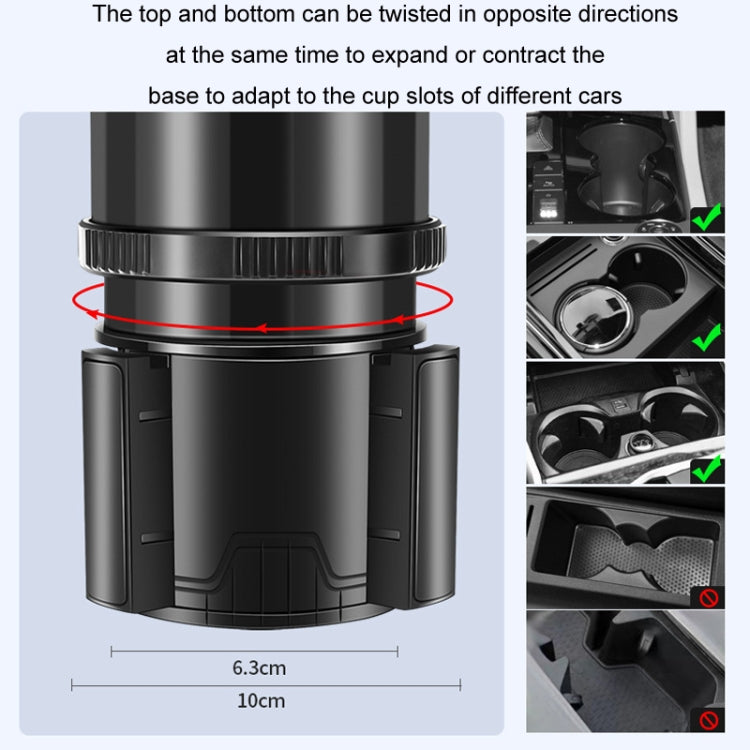 The top and bottom can be twisted in opposite directions at the same time to expand or contract the base to adapt to the cup slots of different cars

6.3cm

10cm