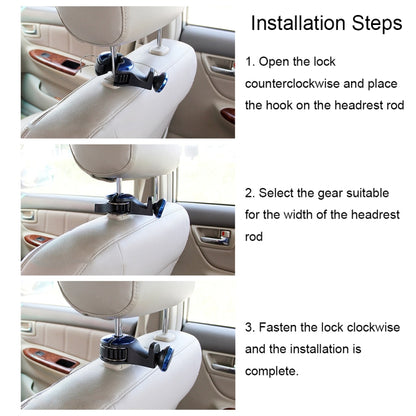 Installation Steps

1. Open the lock counterclockwise and place the hook on the headrest rod

2. Select the gear suitable for the width of the headrest rod

3. Fasten the lock clockwise and the installation is complete.