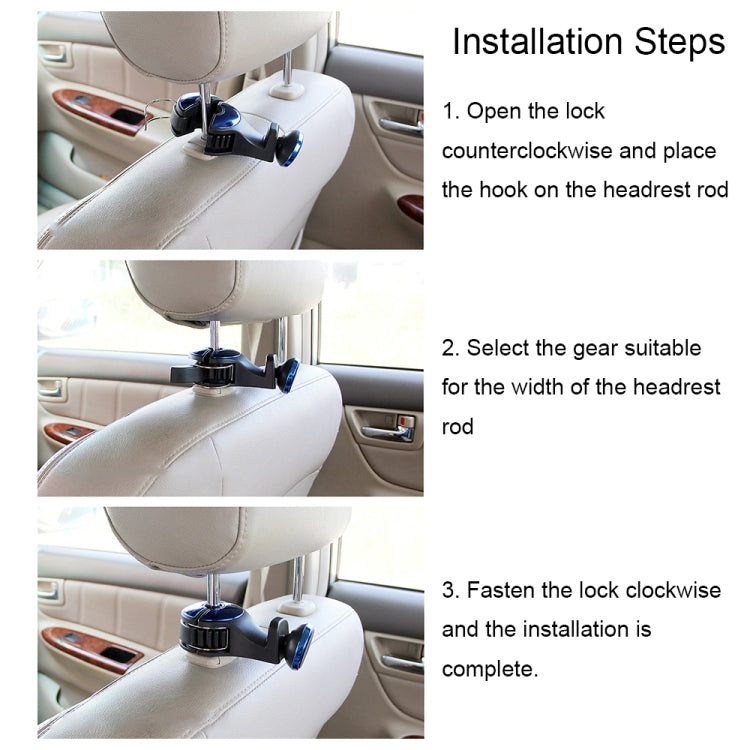 Installation Steps

1. Open the lock counterclockwise and place the hook on the headrest rod

2. Select the gear suitable for the width of the headrest rod

3. Fasten the lock clockwise and the installation is complete.