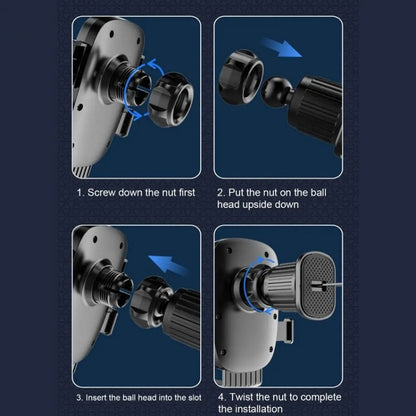 1. Screw down the nut first

2. Put the nut on the ball head upside down

3. Insert the ball head into the slot

4. Twist the nut to complete the installation