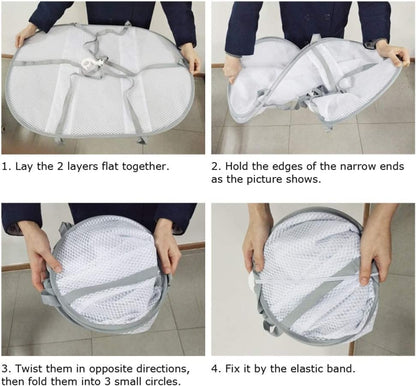 1. Lay the 2 layers flat together.

2. Hold the edges of the narrow ends as the picture shows.

3. Twist them in opposite directions, then fold them into 3 small circles.

4. Fix it by the elastic band.