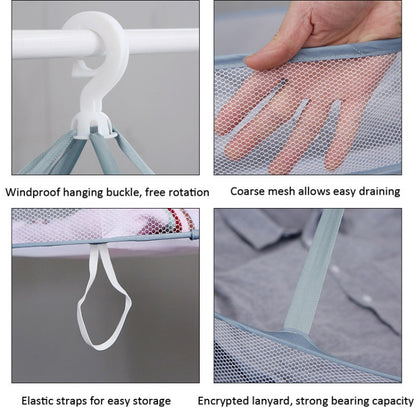 Windproof hanging buckle, free rotation

Coarse mesh allows easy draining

Elastic straps for easy storage

Encrypted lanyard, strong bearing capacity