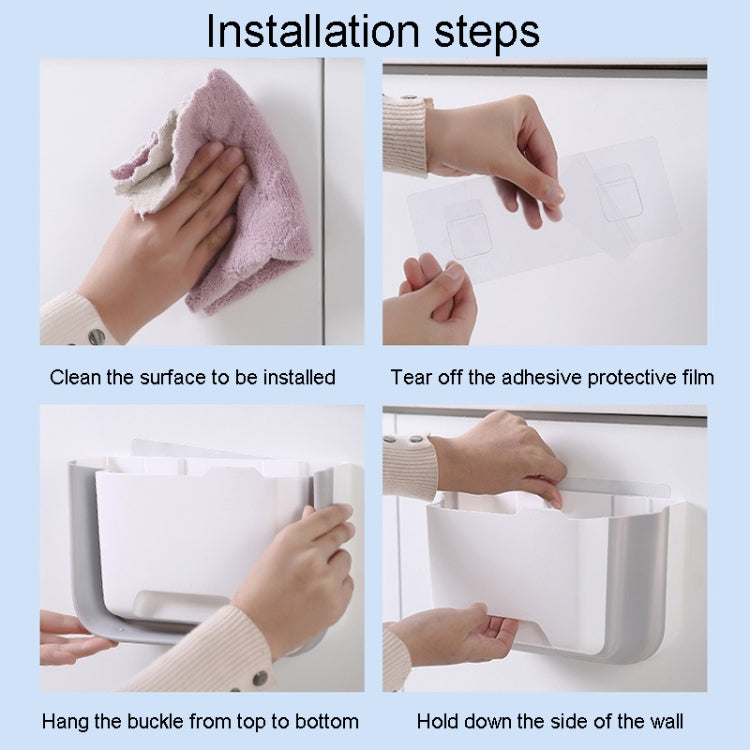 Installation steps

Clean the surface to be installed

Tear off the adhesive protective film

Hang the buckle from top to bottom

Hold down the side of the wall