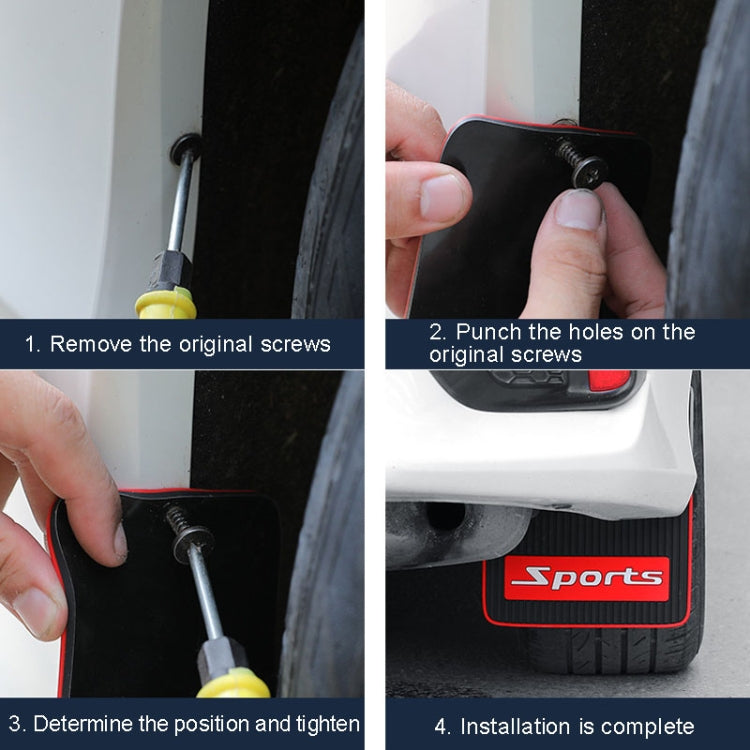 1. Remove the original screws

2. Punch the holes on the original screws

3. Determine the position and tighten

Sports

4. Installation is complete