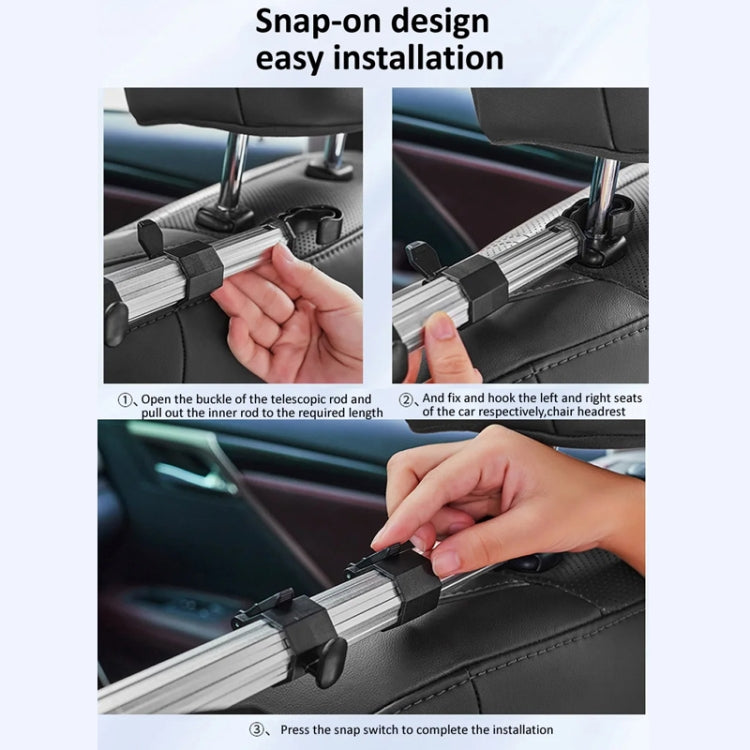 Snap-on design easy installation

①、Open the buckle of the telescopic rod and pull out the inner rod to the required length

②、And fix and hook the left and right seats of the car respectively,chair headrest

③、Press the snap switch to complete the installation