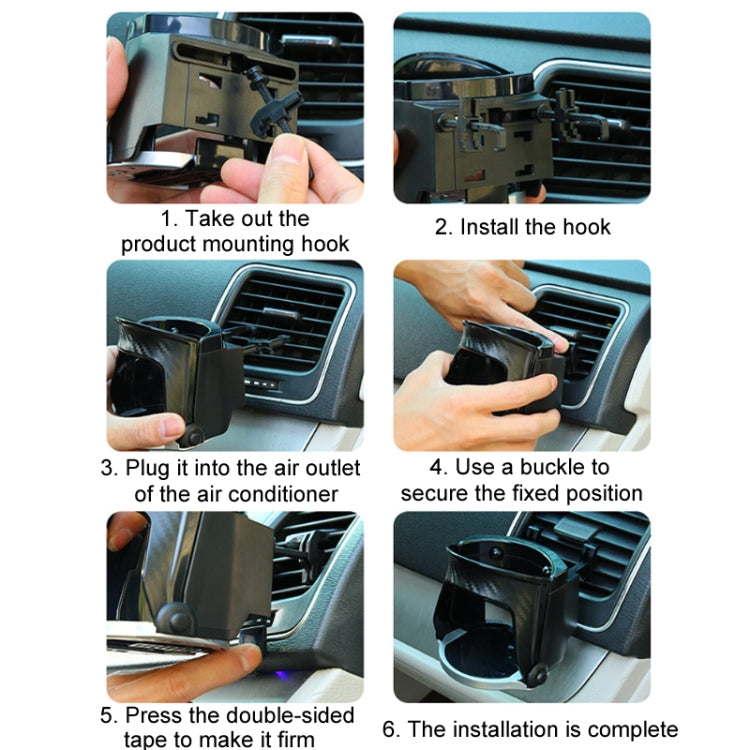 1. Take out the product mounting hook

2. Install the hook

3. Plug it into the air outlet of the air conditioner

4. Use a buckle to secure the fixed position

5. Press the double-sided tape to make it firm

6. The installation is complete