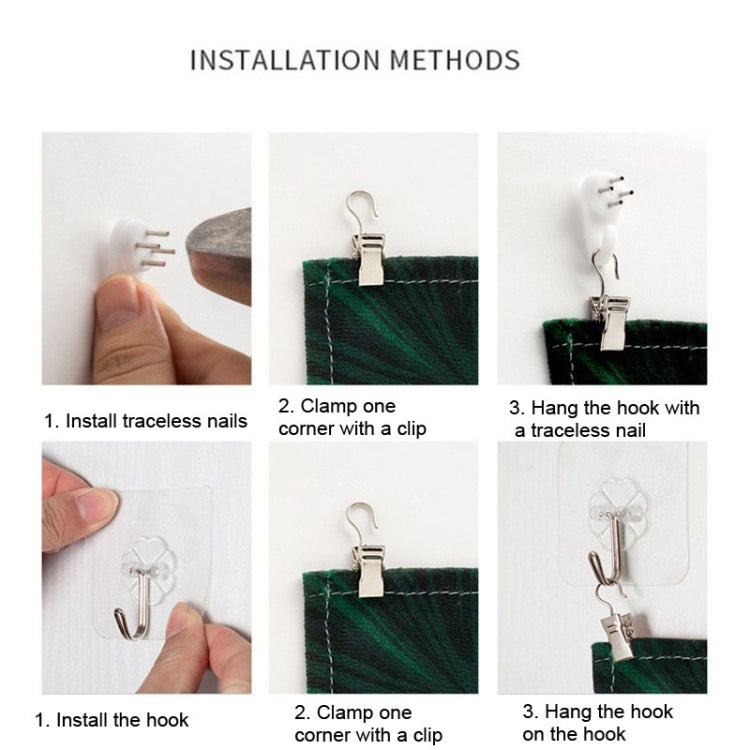 INSTALLATION METHODS

1. Install traceless nails

2. Clamp one corner with a clip

3. Hang the hook with a traceless nail

1. Install the hook

2. Clamp one corner with a clip

3. Hang the hook on the hook