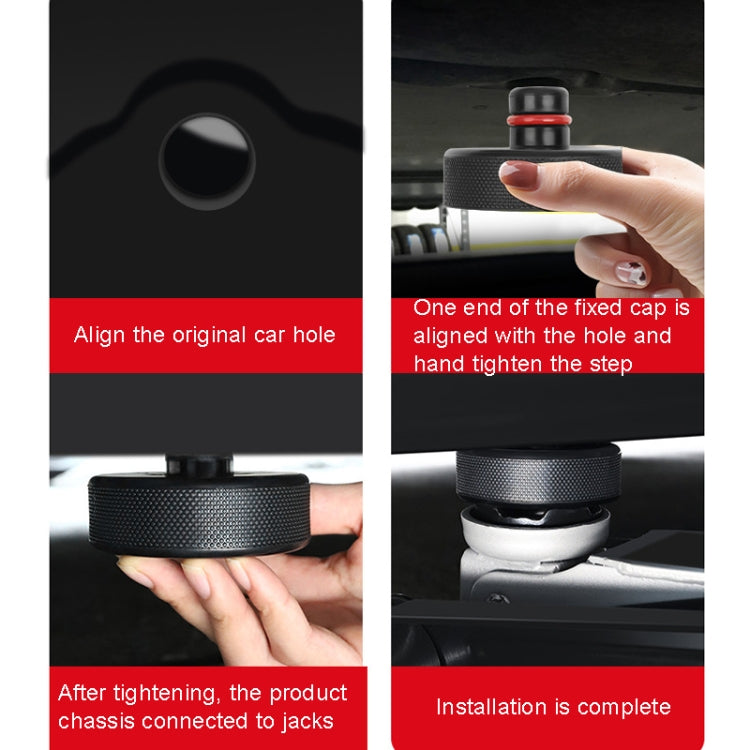 Align the original car hole

One end of the fixed cap is aligned with the hole and hand tighten the step

After tightening, the product chassis connected to jacks

Installation is complete