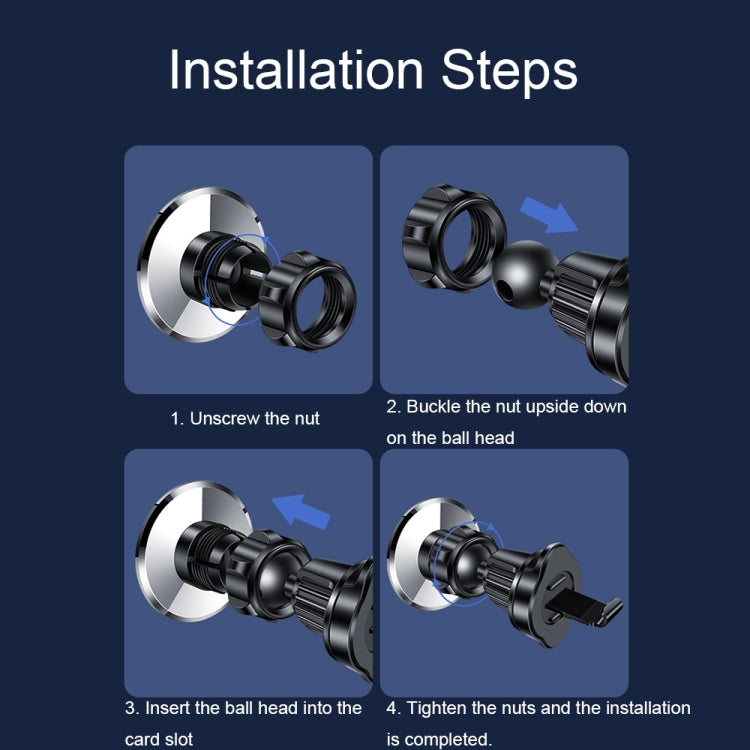 Installation Steps

1. Unscrew the nut

2. Buckle the nut upside down on the ball head

3. Insert the ball head into the card slot

4. Tighten the nuts and the installation is completed.