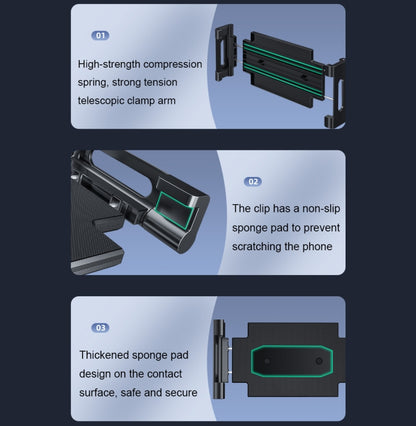 01

High-strength compression spring, strong tension telescopic clamp arm

02

The clip has a non-slip sponge pad to prevent scratching the phone

03

Thickened sponge pad design on the contact surface, safe and secure