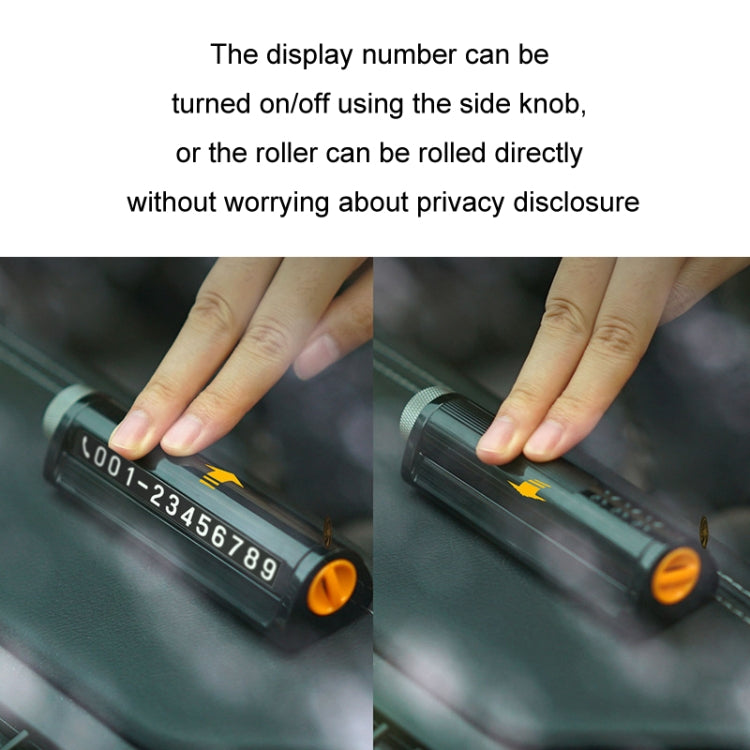 The display number can be turned on/off using the side knob, or the roller can be rolled directly without worrying about privacy disclosure

001-23456789