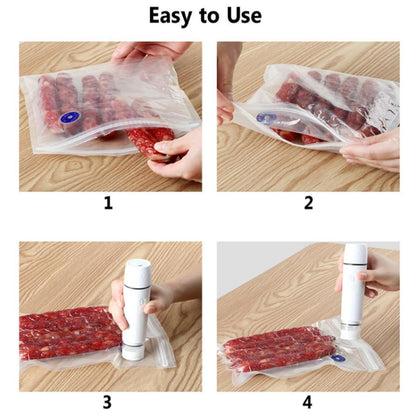 Easy to Use

1

2

3

4