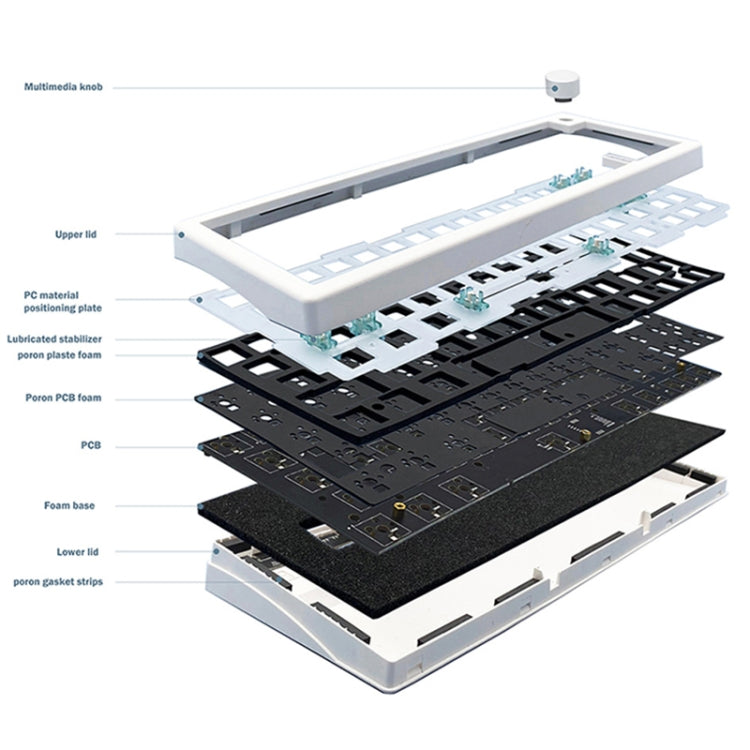 Multimedia knob

Upper lid

PC material positioning plate

Lubricated stabilizer

poron plaste foam

Poron PCB foam

PCB

Foam base

Lower lid

poron gasket strips