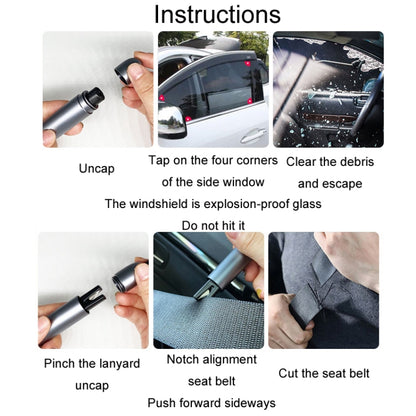 Instructions

Uncap

Tap on the four corners of the side window

Clear the debris and escape

The windshield is explosion-proof glass

Do not hit it

Pinch the lanyard uncap

Notch alignment seat belt

Push forward sideways

Cut the seat belt