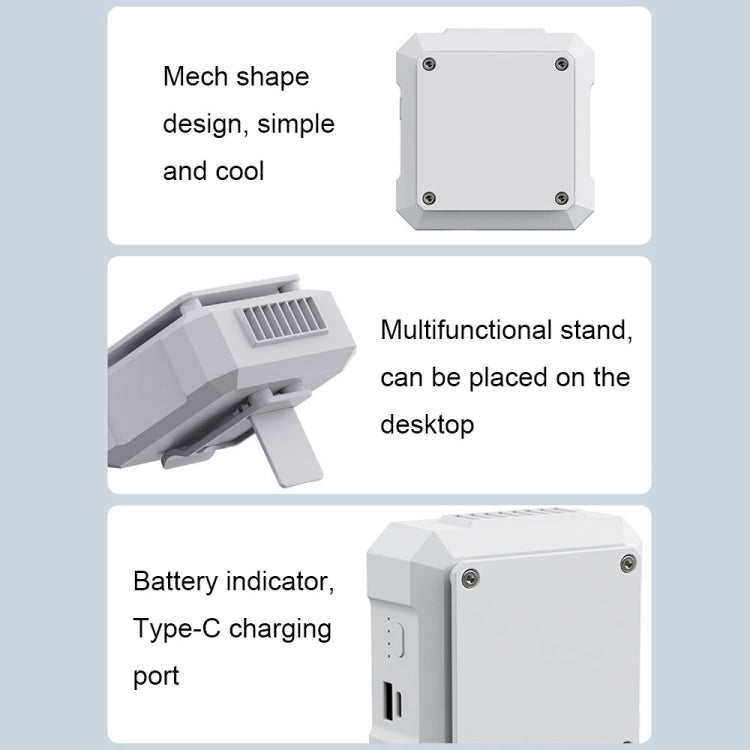 Mech shape design, simple and cool

Multifunctional stand, can be placed on the desktop

Battery indicator, Type-C charging port