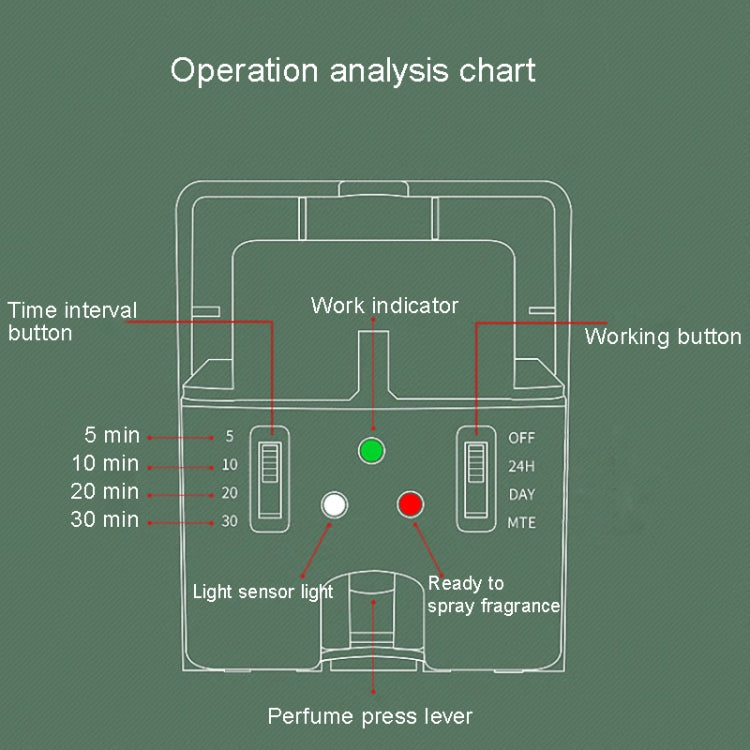 Operation analysis chart

Time interval button

Work indicator

Working button

5 min
10 min
20 min
30 min

5
10
20
30

OFF
24H
DAY
MTE

Light sensor light

Ready to spray fragrance

Perfume press lever