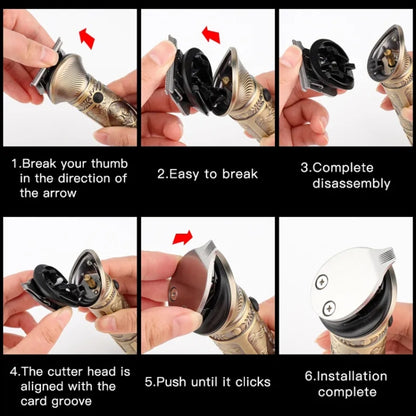 1.Break your thumb in the direction of the arrow

2.Easy to break

3.Complete disassembly

4.The cutter head is aligned with the card groove

5.Push until it clicks

6.Installation complete