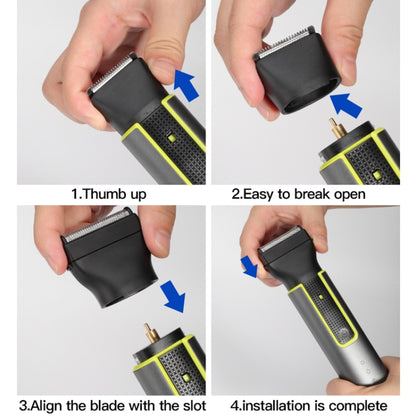 1.Thumb up

2.Easy to break open

3.Align the blade with the slot

4.installation is complete