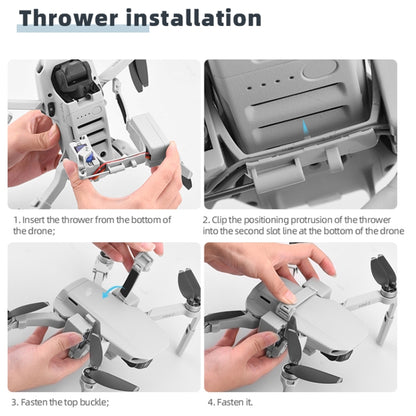 Thrower installation

1. Insert the thrower from the bottom of the drone;

2. Clip the positioning protrusion of the thrower into the second slot line at the bottom of the drone

3. Fasten the top buckle;

4. Fasten it.