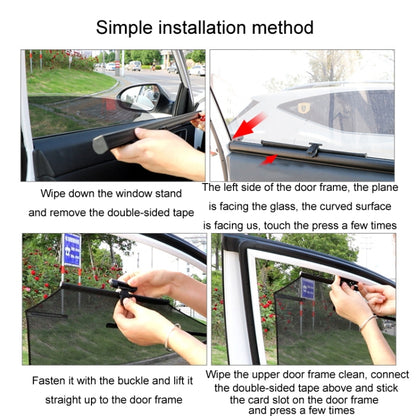 Simple installation method

Wipe down the window stand and remove the double-sided tape

The left side of the door frame, the plane is facing the glass, the curved surface is facing us, touch the press a few times

Fasten it with the buckle and lift it straight up to the door frame

Wipe the upper door frame clean, connect the double-sided tape above and stick the card slot on the door frame and press a few times