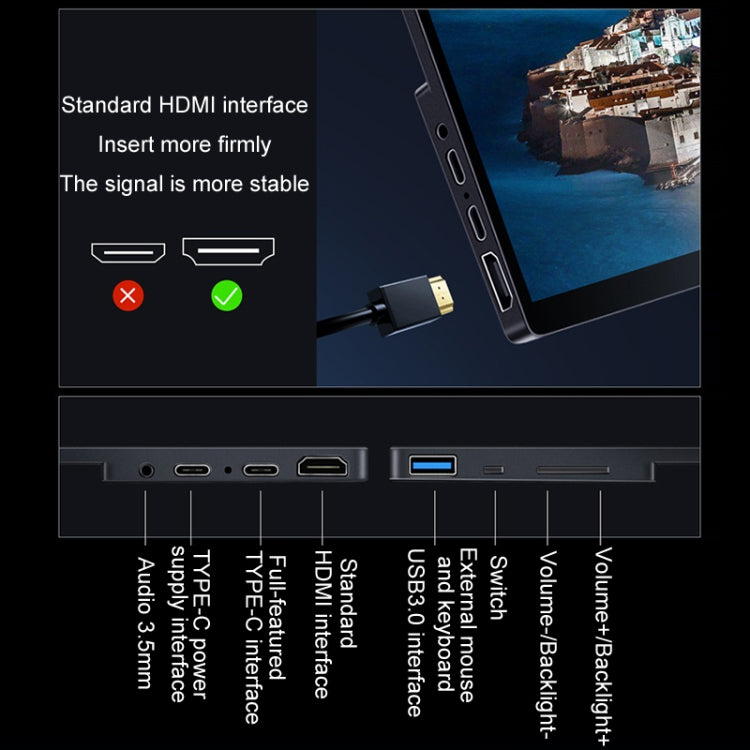 Standard HDMI interface
Insert more firmly
The signal is more stable

Audio 3.5mm

TYPE-C power supply interface

Full-featured TYPE-C interface

Standard HDMI interface

USB3.0 interface External mouse and keyboard

Switch

Volume-/Backlight-

Volume+/Backlight+