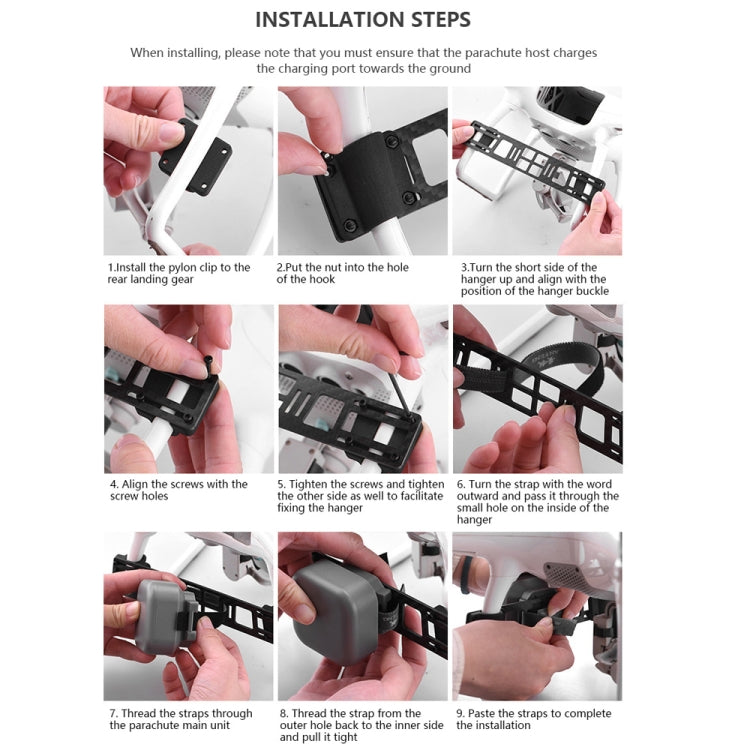 INSTALLATION STEPS

When installing, please note that you must ensure that the parachute host charges the charging port towards the ground

1.Install the pylon clip to the rear landing gear

2.Put the nut into the hole of the hook

3.Turn the short side of the hanger up and align with the position of the hanger buckle

4. Align the screws with the screw holes

5. Tighten the screws and tighten the other side as well to facilitate fixing the hanger

6. Turn the strap with the word outward and pass it through the small hole on the inside of the hanger

7. Thread the straps through the parachute main unit

8. Thread the strap from the outer hole back to the inner side and pull it tight

9. Paste the straps to complete the installation