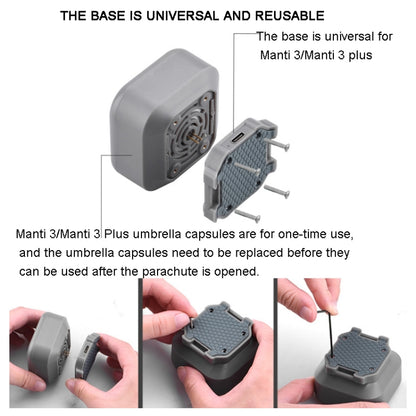 THE BASE IS UNIVERSAL AND REUSABLE

The base is universal for Manti 3/Manti 3 plus

Manti 3/Manti 3 Plus umbrella capsules are for one-time use, and the umbrella capsules need to be replaced before they can be used after the parachute is opened.