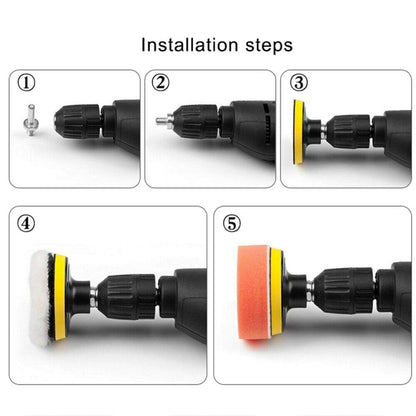 Installation steps

①

②

③

④

⑤