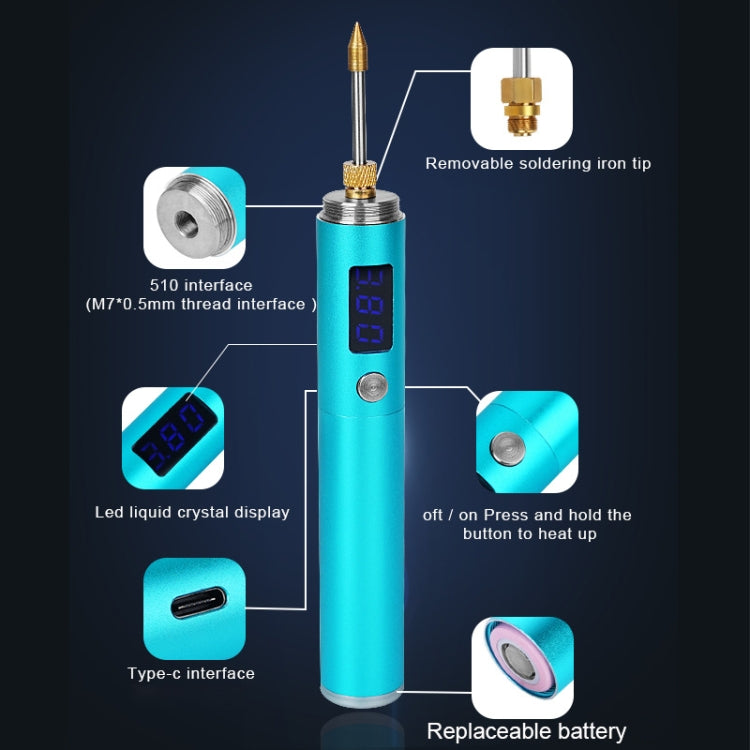 Removable soldering iron tip

510 interface
(M7*0.5mm thread interface )

3.80

3.80

Led liquid crystal display

oft / on Press and hold the button to heat up

Type-c interface

Replaceable battery