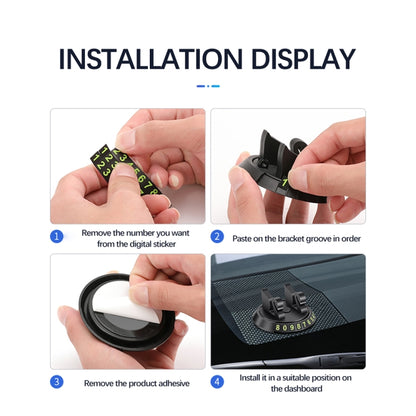 INSTALLATION DISPLAY

1 Remove the number you want from the digital sticker

2 Paste on the bracket groove in order

3 Remove the product adhesive

4 Install it in a suitable position on the dashboard