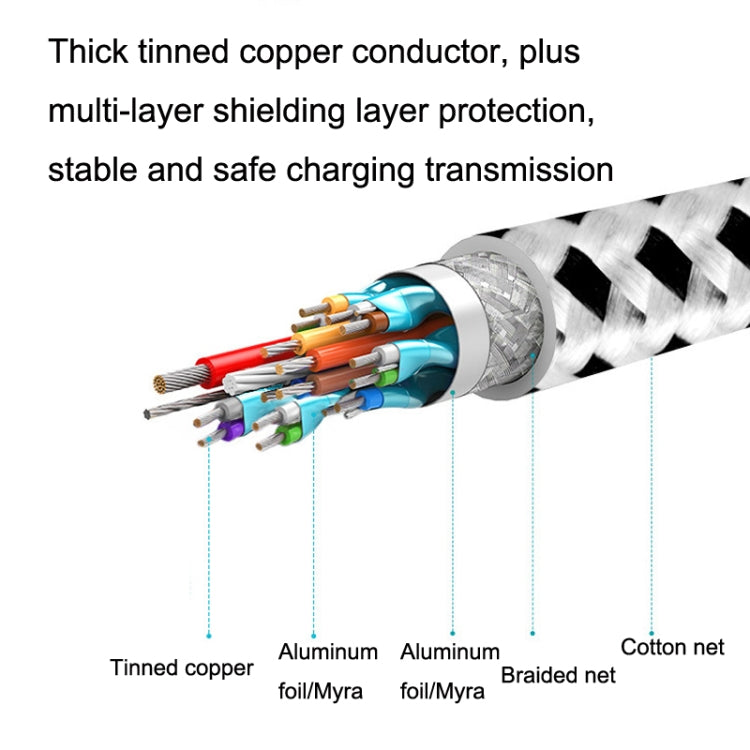 Thick tinned copper conductor, plus multi-layer shielding layer protection, stable and safe charging transmission

Tinned copper

Aluminum foil/Myra

Aluminum foil/Myra

Braided net

Cotton net