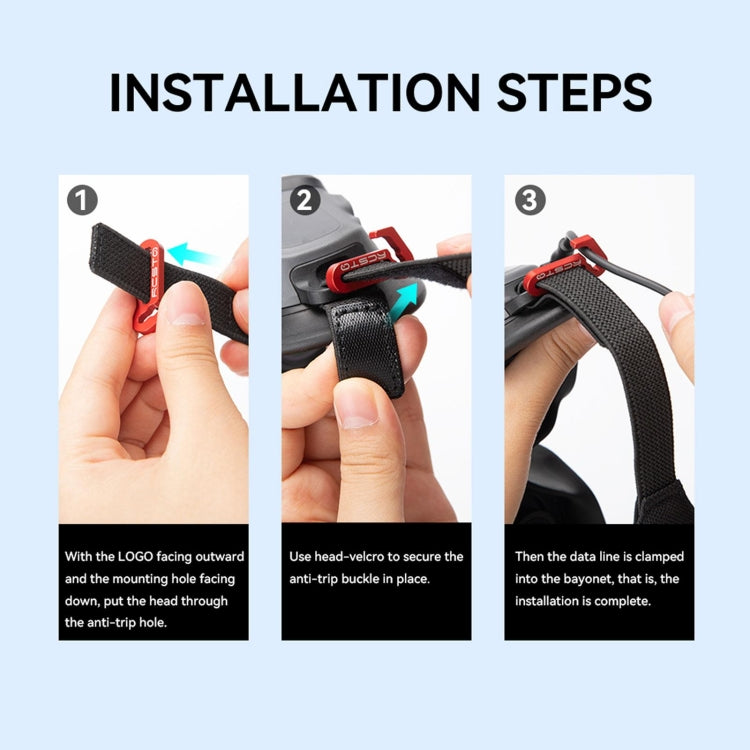 INSTALLATION STEPS

1

RCSTQ

With the LOGO facing outward and the mounting hole facing down, put the head through the anti-trip hole.

2

RCSTQ

Use head-velcro to secure the anti-trip buckle in place.

3

RCSTQ

Then the data line is clamped into the bayonet, that is, the installation is complete.