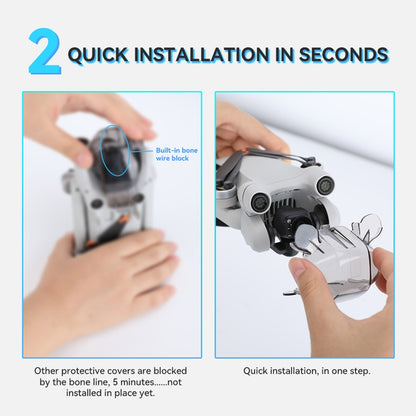 2 QUICK INSTALLATION IN SECONDS

Built-in bone wire block

Other protective covers are blocked by the bone line, 5 minutes......not installed in place yet.

Quick installation, in one step.